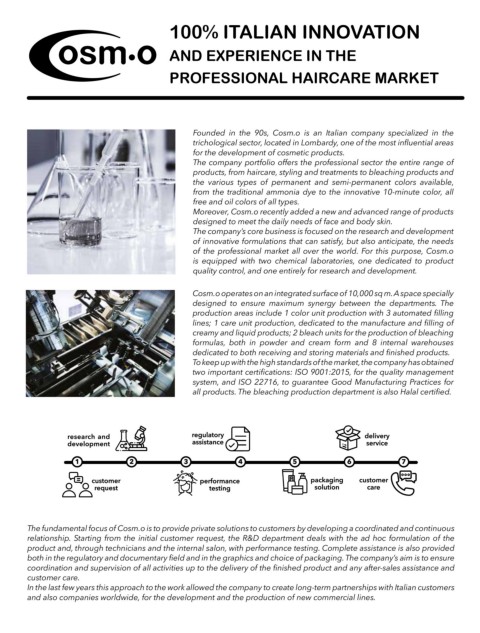 Cosm.o

100% ITALIAN INNOVATION AND EXPERIENCE IN THE PROFESSIONAL HAIRCARE MARKET

Founded in the 90s, Cosm.o is an Italian company specialized in the trichological sector, located in Lombardy, one of the most influential areas for the development of cosmetic products.
The company portfolio offers the professional sector the entire range of products, from haircare, styling and treatments to bleaching products and the various types of permanent and semi-permanent colors available, from the traditional ammonia dye to the innovative 10-minute color, all free and oil colors of all types.
Moreover, Cosm.o recently added a new and advanced range of products designed to meet the daily needs of face and body skin.
The company's core business is focused on the research and development of innovative formulations that can satisfy, but also anticipate, the needs of the professional market all over the world. For this purpose, Cosm.o is equipped with two chemical laboratories, one dedicated to product quality control, and one entirely for research and development.

Cosm.o operates on an integrated surface of 10,000 sq m. A space specially designed to ensure maximum synergy between the departments. The production areas include 1 color unit production with 3 automated filling lines; 1 care unit production, dedicated to the manufacture and filling of creamy and liquid products; 2 bleach units for the production of bleaching formulas, both in powder and cream form and 8 internal warehouses dedicated to both receiving and storing materials and finished products.
To keep up with the high standards of the market, the company has obtained two important certifications: ISO 9001:2015, for the quality management system, and ISO 22716, to guarantee Good Manufacturing Practices for all products. The bleaching production department is also Halal certified.

research and development
regulatory assistance
delivery service
1 2 3 4 5 6 7
customer request
performance testing
packaging solution
customer care

The fundamental focus of Cosm.o is to provide private solutions to customers by developing a coordinated and continuous relationship. Starting from the initial customer request, the R&D department deals with the ad hoc formulation of the product and, through technicians and the internal salon, with performance testing. Complete assistance is also provided both in the regulatory and documentary field and in the graphics and choice of packaging. The company's aim is to ensure coordination and supervision of all activities up to the delivery of the finished product and any after-sales assistance and customer care.
In the last few years this approach to the work allowed the company to create long-term partnerships with Italian customers and also companies worldwide, for the development and the production of new commercial lines.